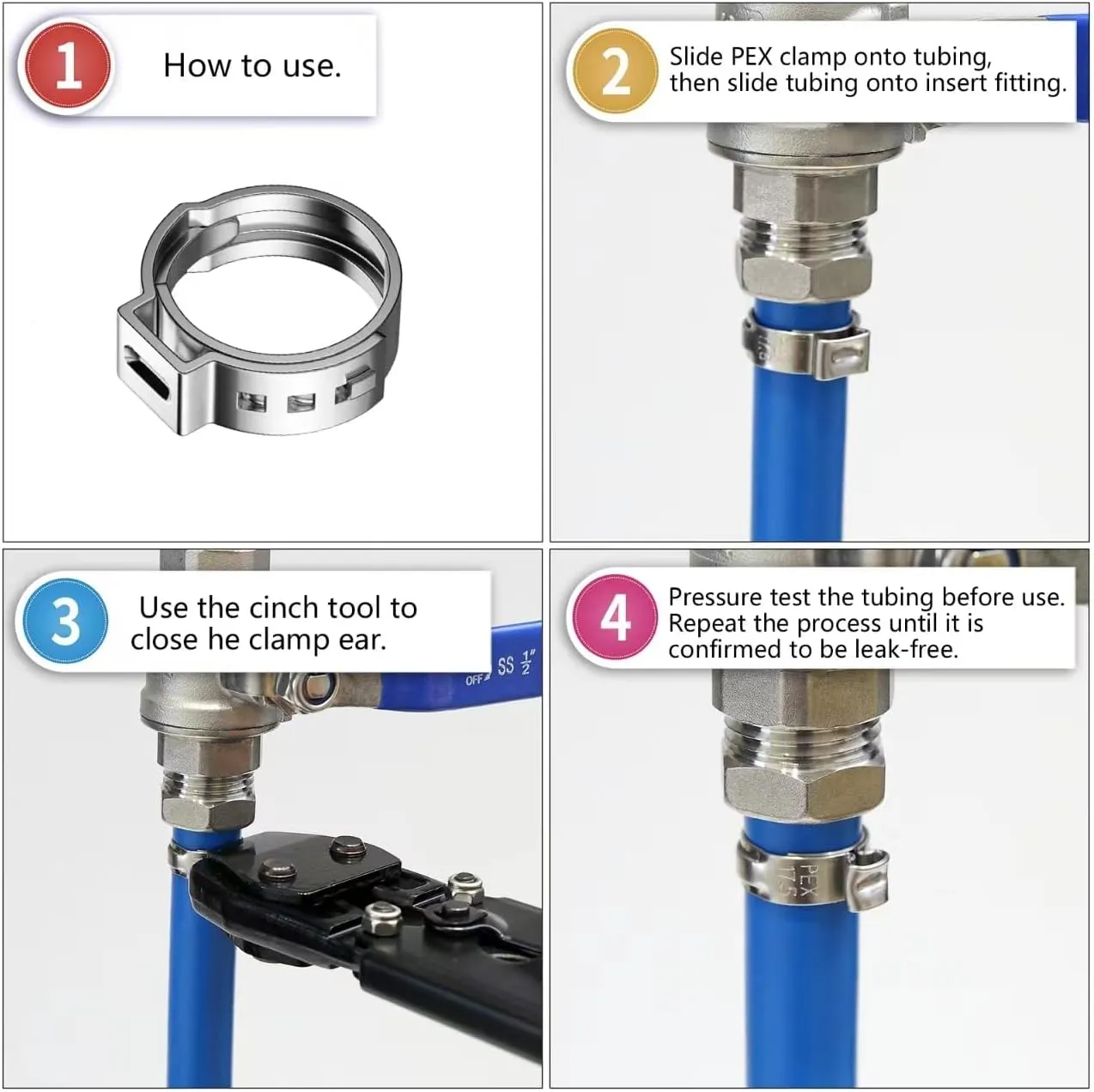 1

How to use.

2

Slide PEX clamp onto tubing, then slide tubing onto insert fitting.

3

Use the cinch tool to close he clamp ear.

OFF SS $\frac{1}{2}$"

4

Pressure test the tubing before use. Repeat the process until it is confirmed to be leak-free.

PEX 17.5